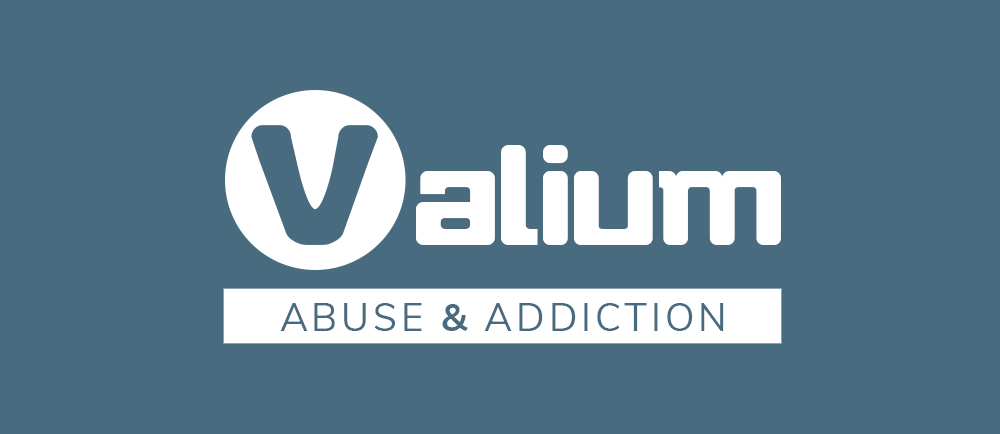 Valium

ABUSE & ADDICTION