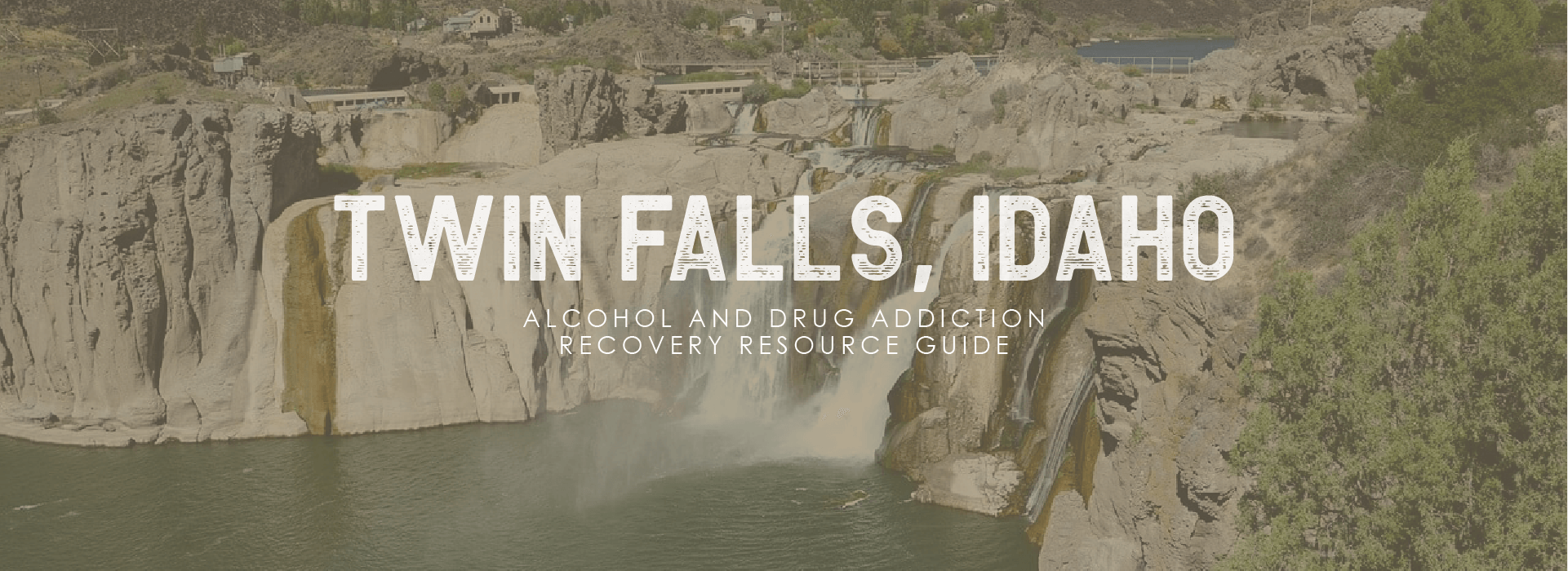 TWIN FALLS, IDAHO

ALCOHOL AND DRUG ADDICTION RECOVERY RESOURCE GUIDE