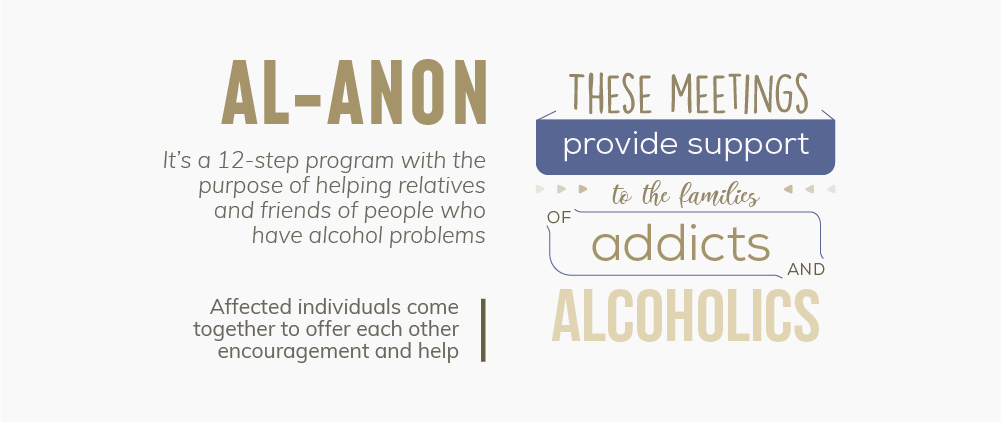 AL-ANON

It's a 12-step program with the purpose of helping relatives and friends of people who have alcohol problems

Affected individuals come together to offer each other encouragement and help

THESE MEETINGS
provide support
to the families
OF
addicts
AND
ALCOHOLICS