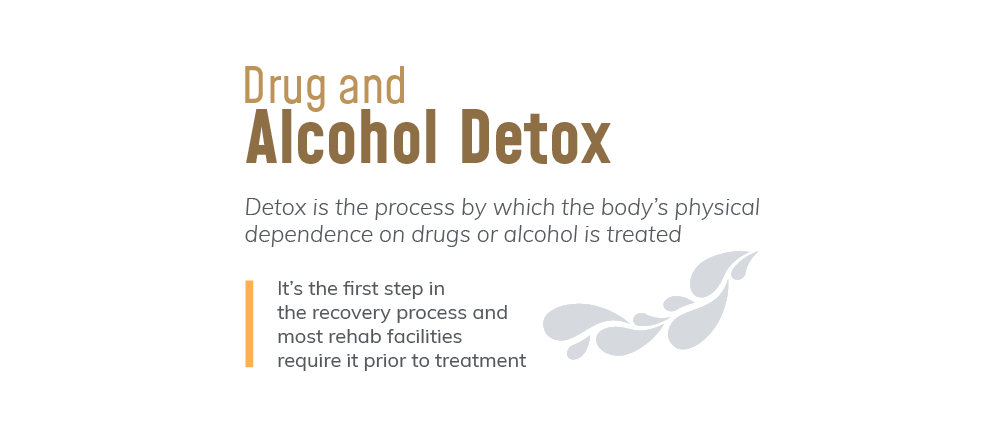 Drug and
Alcohol Detox

Detox is the process by which the body's physical dependence on drugs or alcohol is treated

It's the first step in the recovery process and most rehab facilities require it prior to treatment