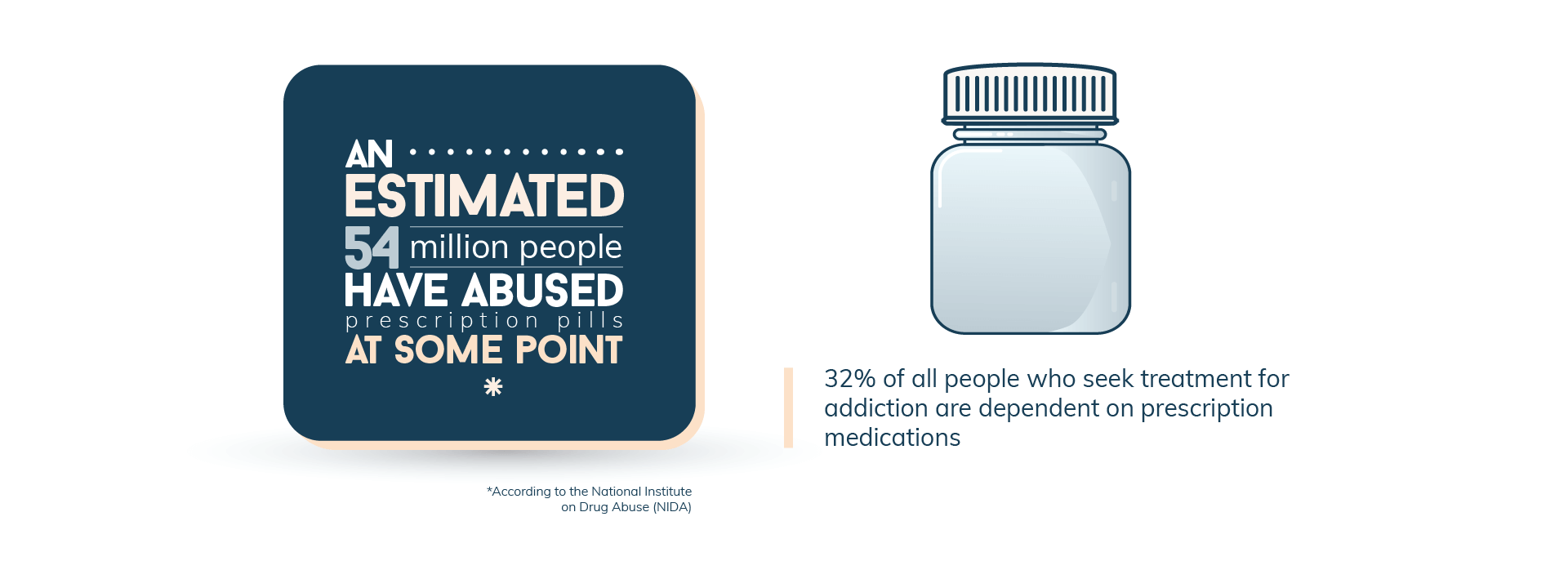 AN
ESTIMATED
54 million people
HAVE ABUSED
prescription pills
AT SOME POINT
*

*According to the National Institute on Drug Abuse (NIDA)

32% of all people who seek treatment for addiction are dependent on prescription medications