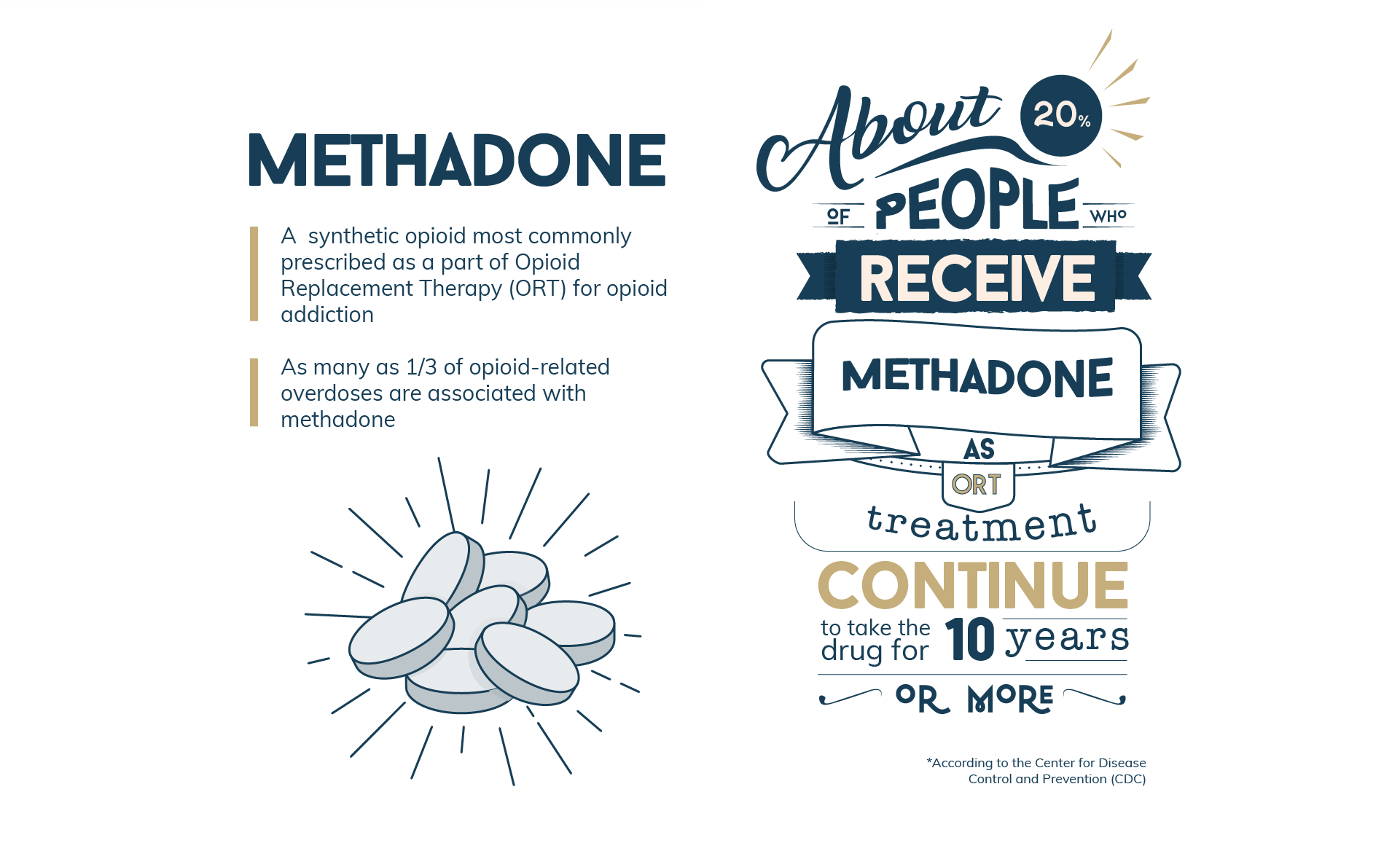 METHADONE

A synthetic opioid most commonly prescribed as a part of Opioid Replacement Therapy (ORT) for opioid addiction

As many as 1/3 of opioid-related overdoses are associated with methadone

About 20%

OF PEOPLE WHO

RECEIVE

METHADONE

AS

ORT

treatment

CONTINUE

to take the drug for 10 years

OR MORE

*According to the Center for Disease Control and Prevention (CDC)