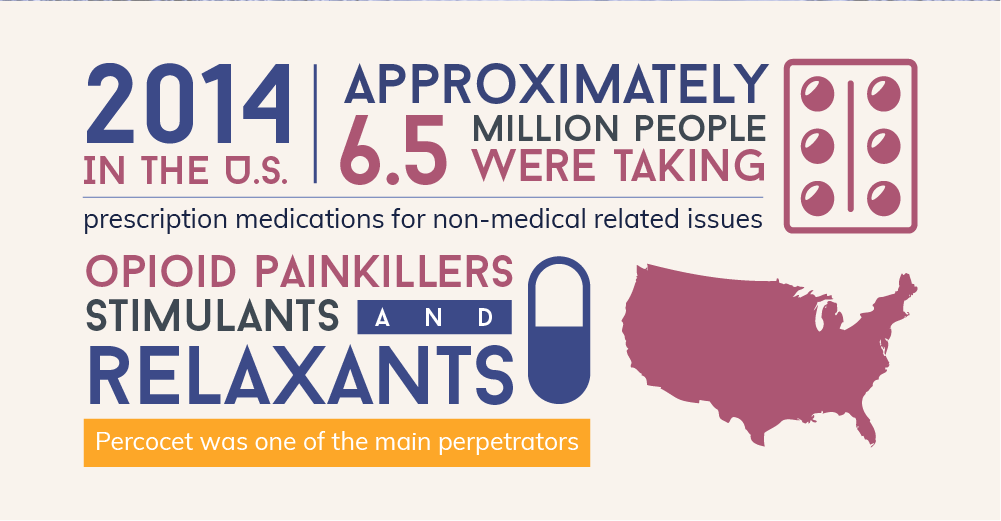 2014
IN THE U.S.

APPROXIMATELY
6.5 MILLION PEOPLE
WERE TAKING

prescription medications for non-medical related issues

OPIOID PAINKILLERS
STIMULANTS AND
RELAXANTS

Percocet was one of the main perpetrators