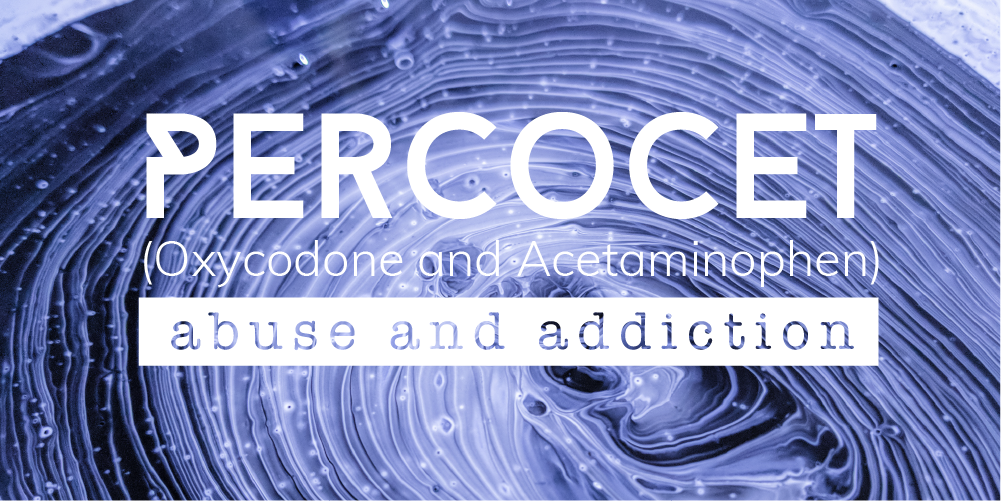 PERCOCET
(Oxycodone and Acetaminophen)
abuse and addiction