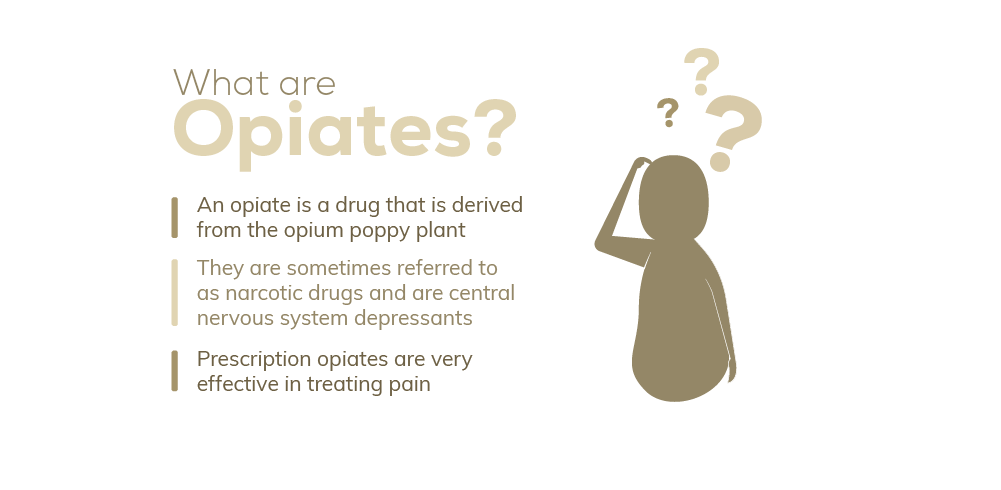 What are
Opiates?

An opiate is a drug that is derived from the opium poppy plant

They are sometimes referred to as narcotic drugs and are central nervous system depressants

Prescription opiates are very effective in treating pain

? ? ?