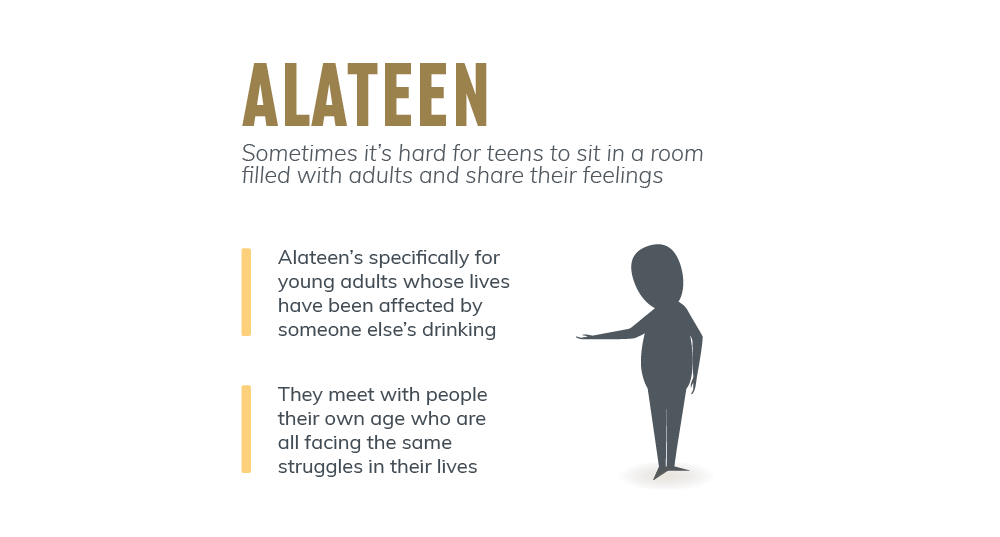 ALATEEN

Sometimes it's hard for teens to sit in a room filled with adults and share their feelings

Alateen's specifically for young adults whose lives have been affected by someone else's drinking

They meet with people their own age who are all facing the same struggles in their lives