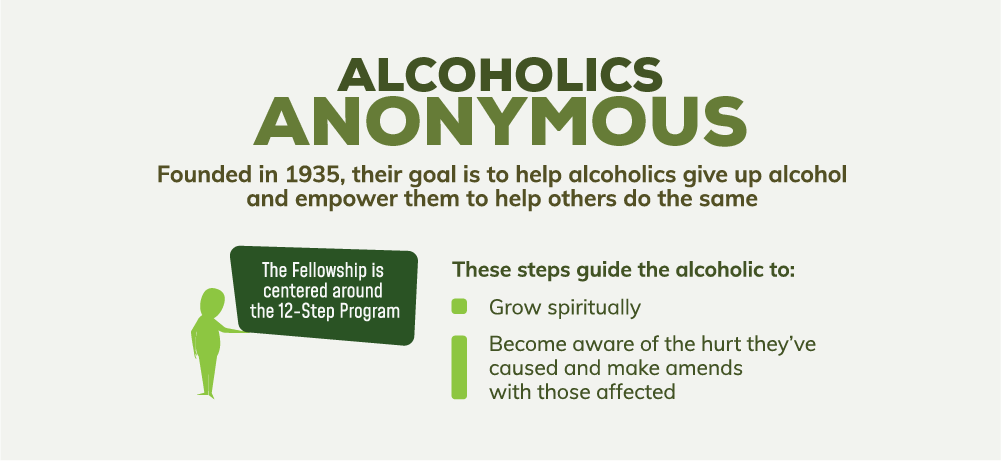 ALCOHOLICS
ANONYMOUS

Founded in 1935, their goal is to help alcoholics give up alcohol and empower them to help others do the same

The Fellowship is centered around the 12-Step Program

These steps guide the alcoholic to:

Grow spiritually

Become aware of the hurt they've caused and make amends with those affected