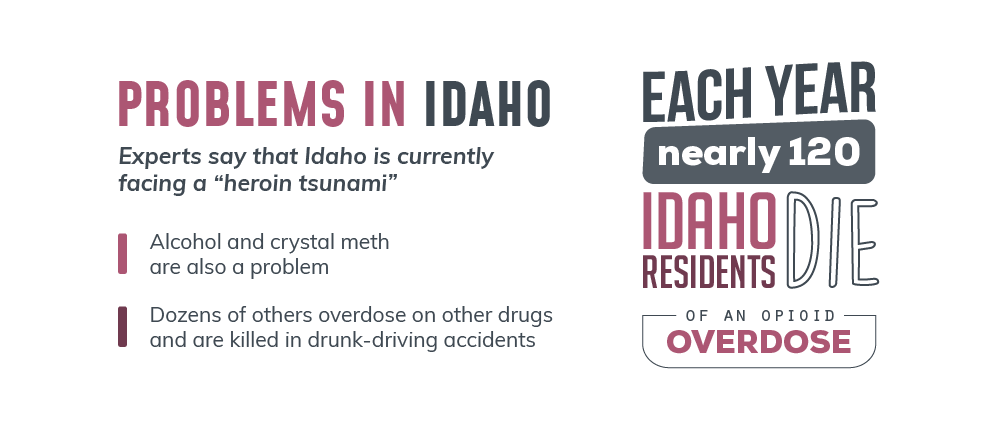 PROBLEMS IN IDAHO

Experts say that Idaho is currently facing a “heroin tsunami”

Alcohol and crystal meth are also a problem

Dozens of others overdose on other drugs and are killed in drunk-driving accidents

EACH YEAR
nearly 120
IDAHO RESIDENTS DIE
OF AN OPIOID
OVERDOSE