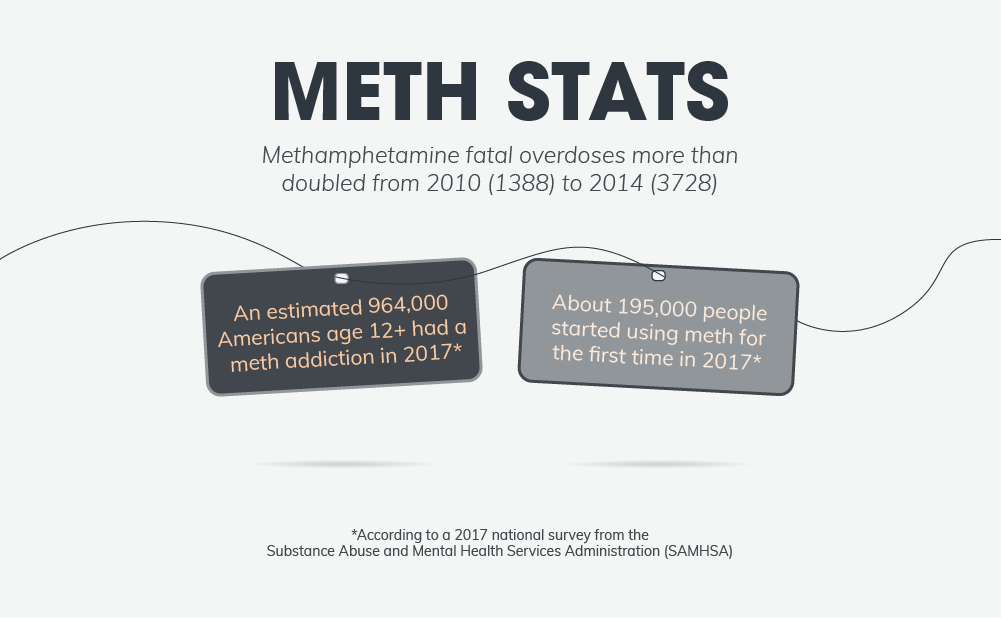 METH STATS

Methamphetamine fatal overdoses more than doubled from 2010 (1388) to 2014 (3728)

An estimated 964,000 Americans age 12+ had a meth addiction in 2017*

About 195,000 people started using meth for the first time in 2017*

*According to a 2017 national survey from the Substance Abuse and Mental Health Services Administration (SAMHSA)