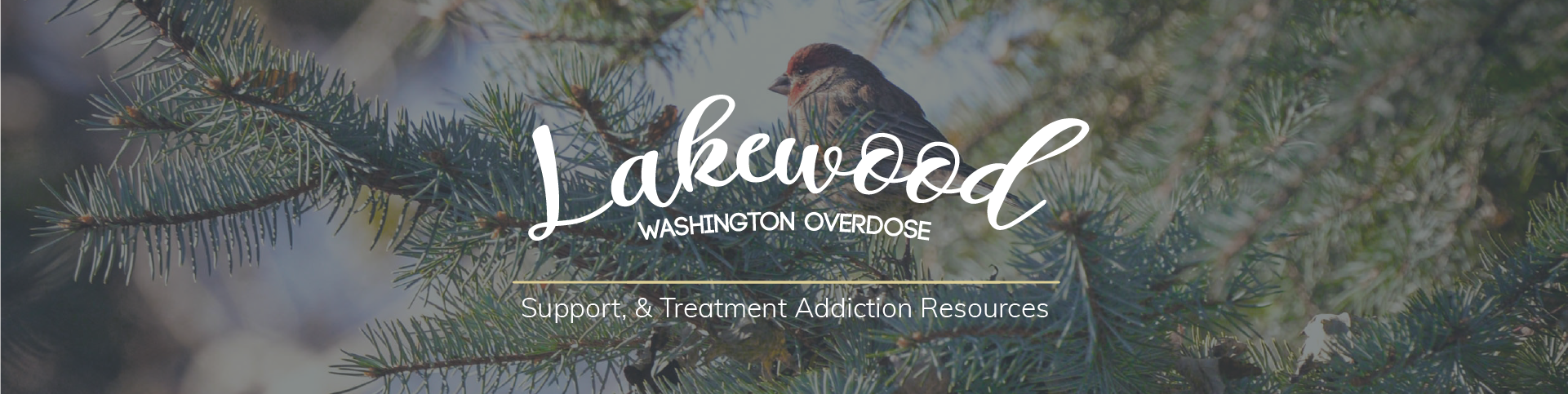 Lakewood
WASHINGTON OVERDOSE

Support, & Treatment Addiction Resources