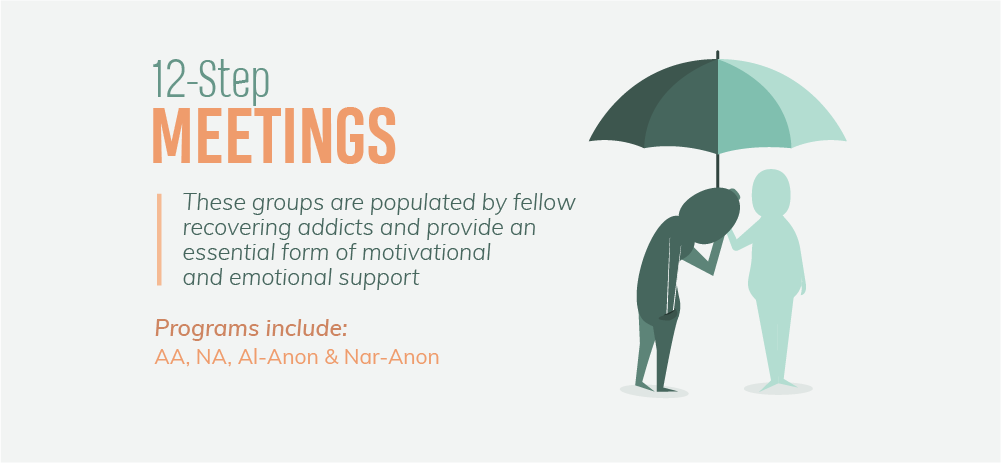 12-Step
MEETINGS

These groups are populated by fellow recovering addicts and provide an essential form of motivational and emotional support

Programs include:
AA, NA, Al-Anon & Nar-Anon