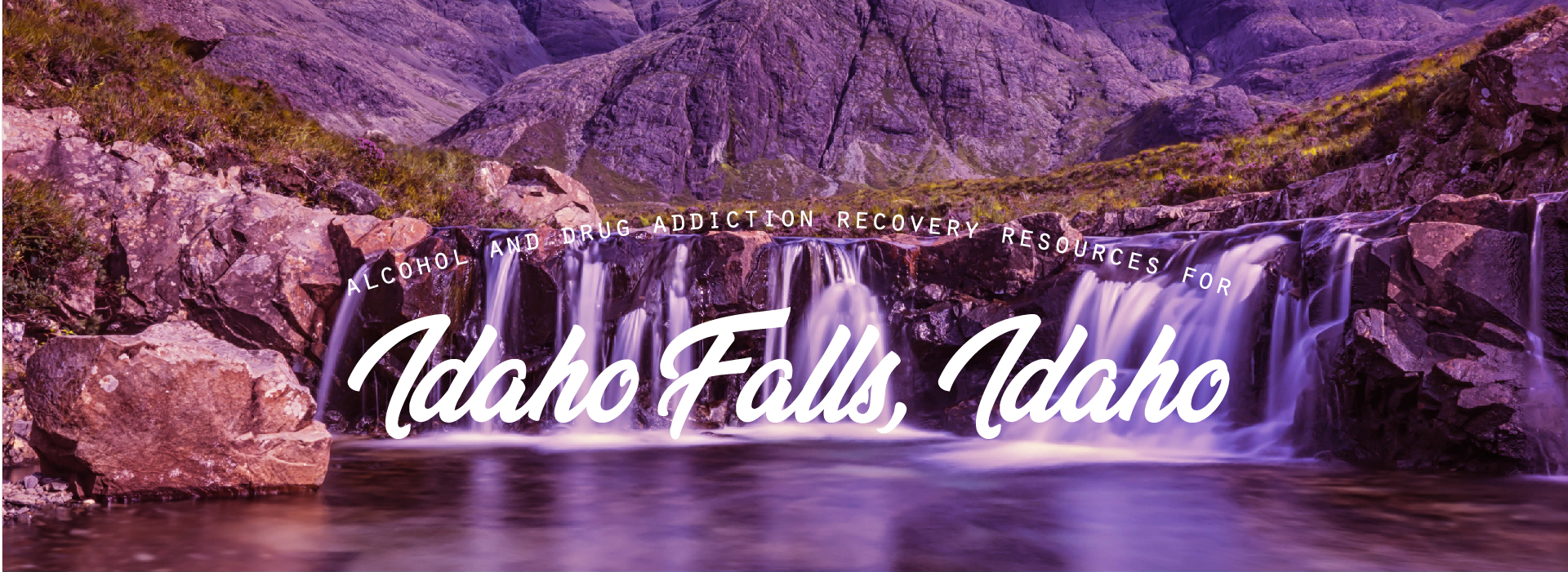 ALCOHOL AND DRUG ADDICTION RECOVERY RESOURCES FOR

Idaho Falls, Idaho