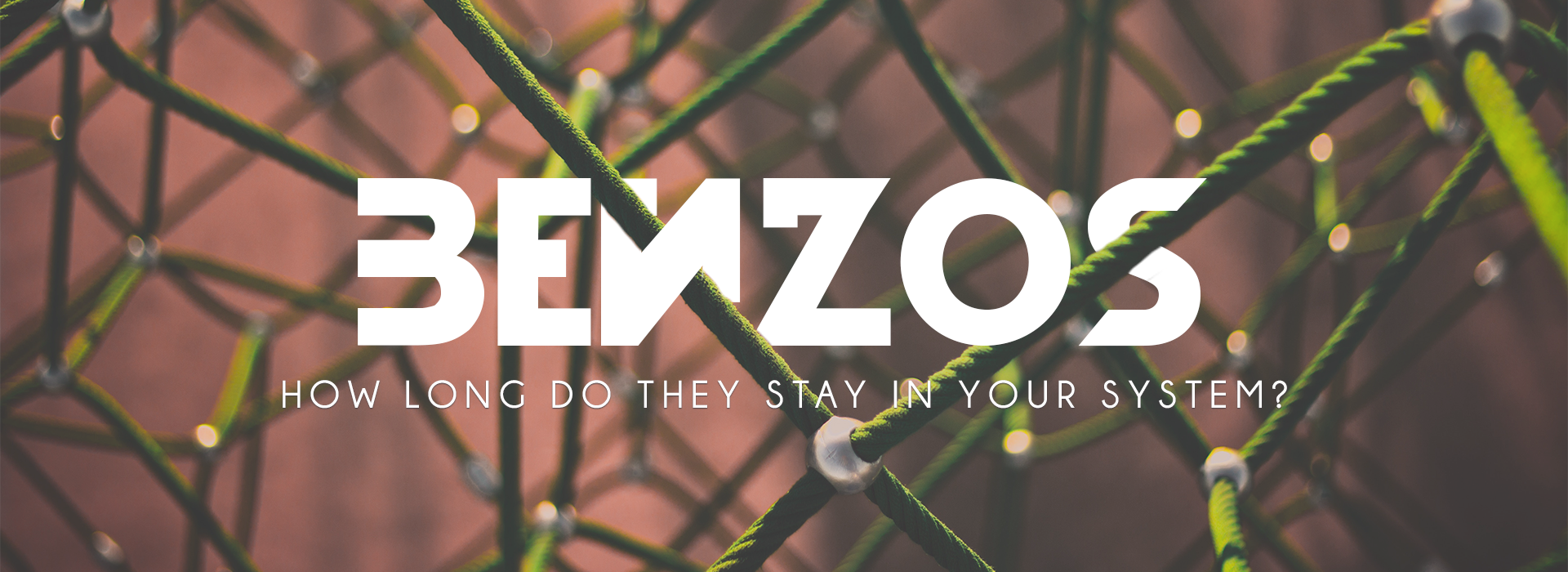 BENZOS

HOW LONG DO THEY STAY IN YOUR SYSTEM?