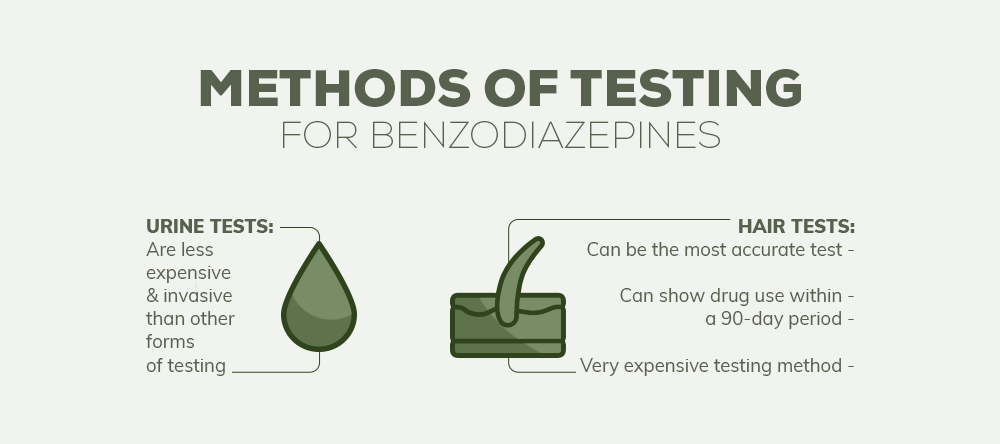 METHODS OF TESTING
FOR BENZODIAZEPINES

URINE TESTS:
Are less expensive & invasive than other forms of testing

HAIR TESTS:
Can be the most accurate test -

Can show drug use within - a 90-day period -

Very expensive testing method -