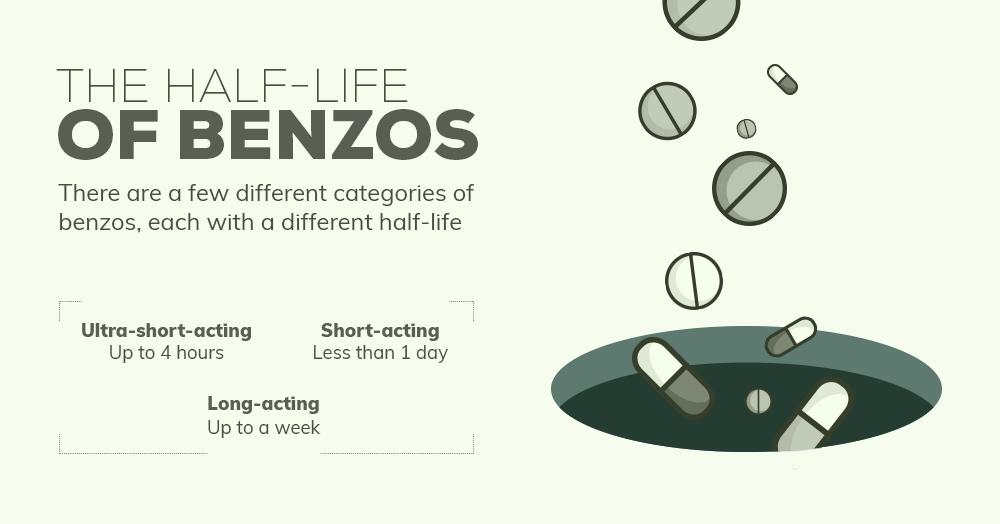 THE HALF-LIFE
OF BENZOS

There are a few different categories of benzos, each with a different half-life

Ultra-short-acting
Up to 4 hours

Short-acting
Less than 1 day

Long-acting
Up to a week