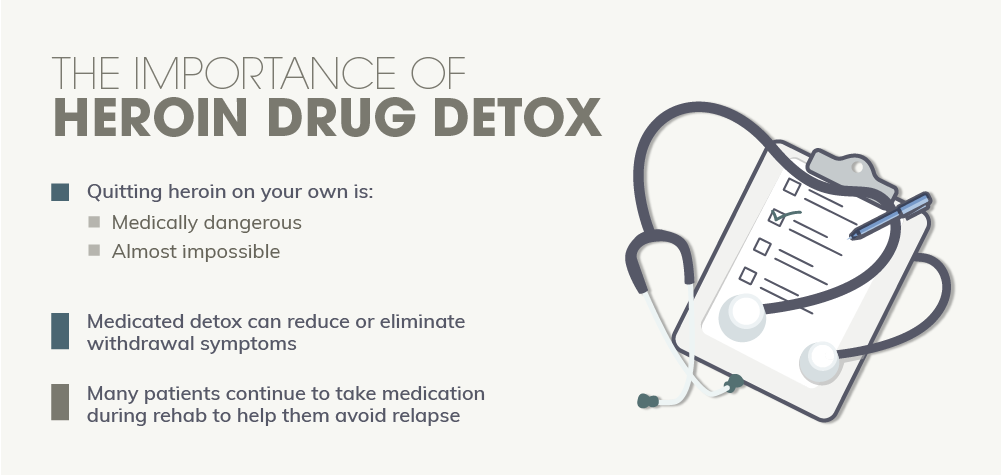 THE IMPORTANCE OF
HEROIN DRUG DETOX

Quitting heroin on your own is:
Medically dangerous
Almost impossible

Medicated detox can reduce or eliminate withdrawal symptoms

Many patients continue to take medication during rehab to help them avoid relapse