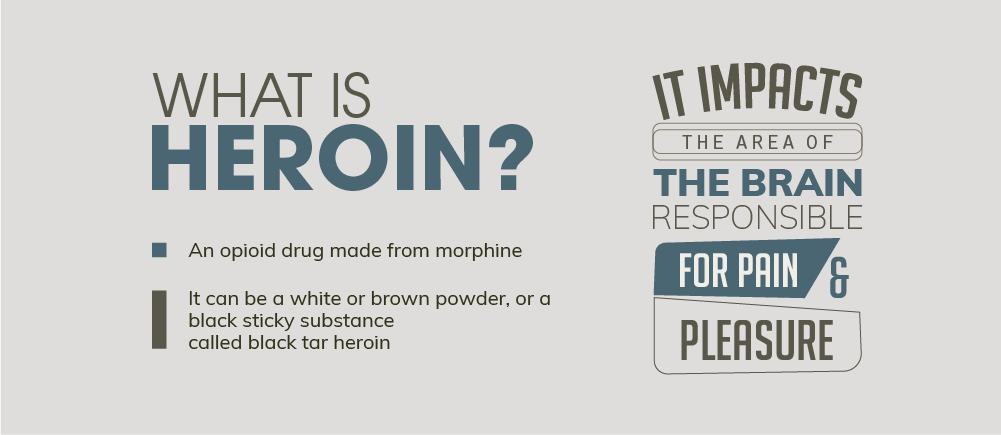 WHAT IS
HEROIN?

An opioid drug made from morphine

It can be a white or brown powder, or a black sticky substance called black tar heroin

IT IMPACTS
THE AREA OF
THE BRAIN
RESPONSIBLE
FOR PAIN &
PLEASURE