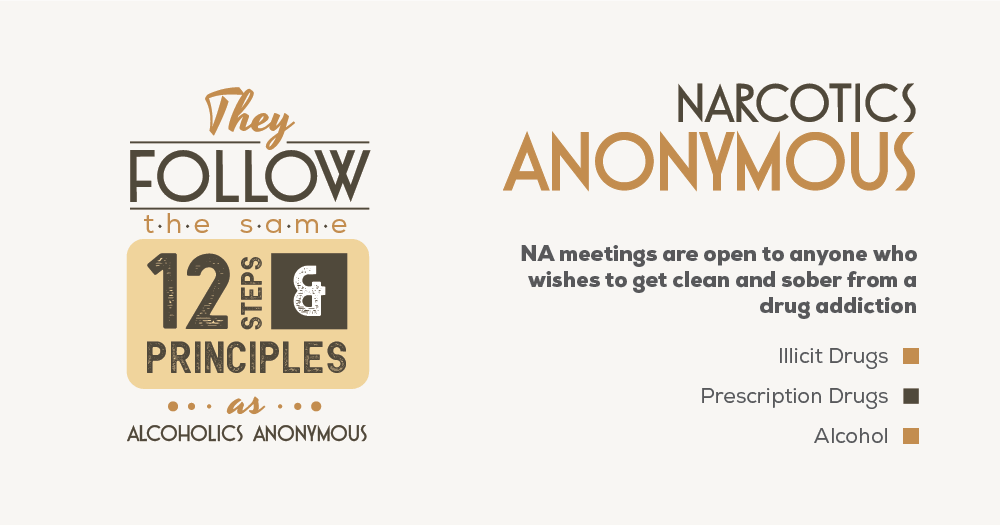 They
FOLLOW
t·h·e s·a·m·e
12 STEPS &
PRINCIPLES
as
ALCOHOLICS ANONYMOUS

NARCOTICS
ANONYMOUS

NA meetings are open to anyone who wishes to get clean and sober from a drug addiction

Illicit Drugs

Prescription Drugs

Alcohol