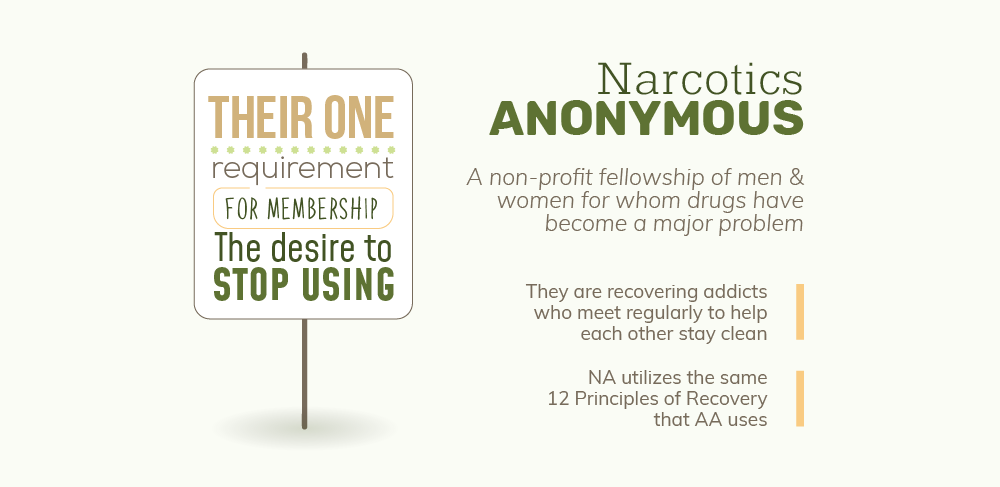 THEIR ONE
requirement
FOR MEMBERSHIP
The desire to
STOP USING

Narcotics
ANONYMOUS

A non-profit fellowship of men & women for whom drugs have become a major problem

They are recovering addicts who meet regularly to help each other stay clean

NA utilizes the same 12 Principles of Recovery that AA uses