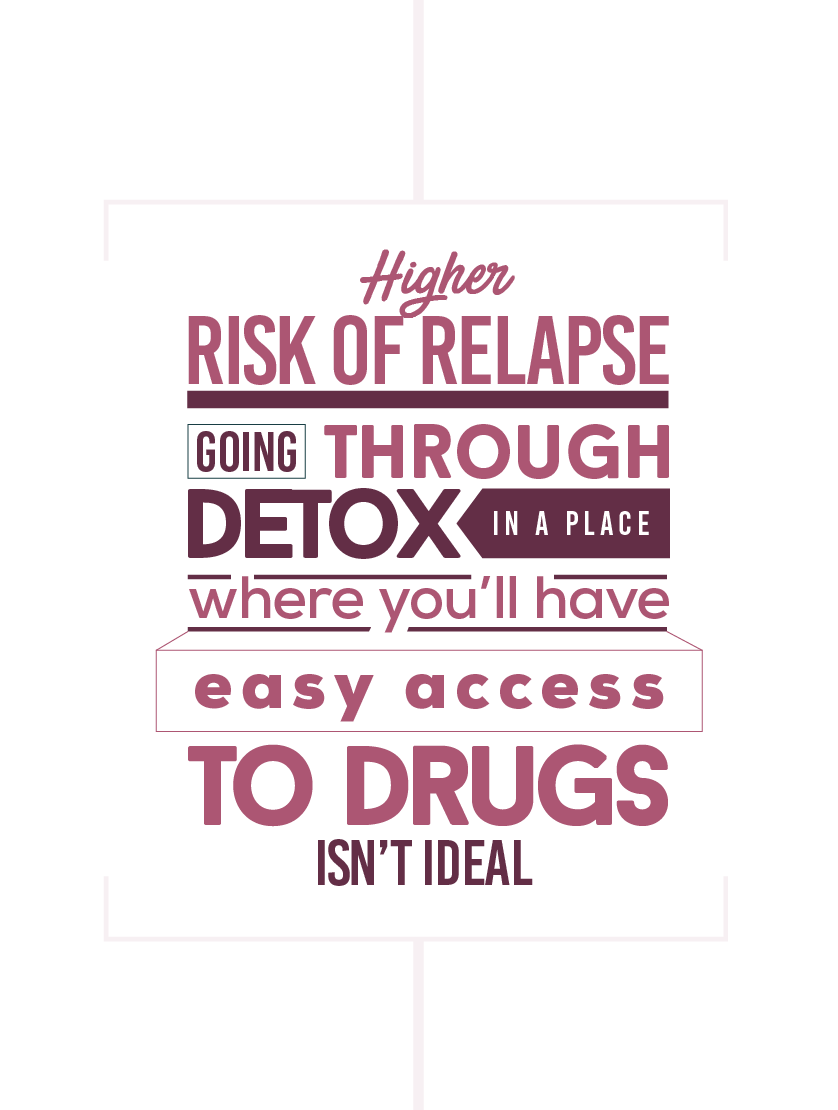 Higher
RISK OF RELAPSE

GOING THROUGH
DETOX IN A PLACE
where you'll have
easy access
TO DRUGS
ISN'T IDEAL