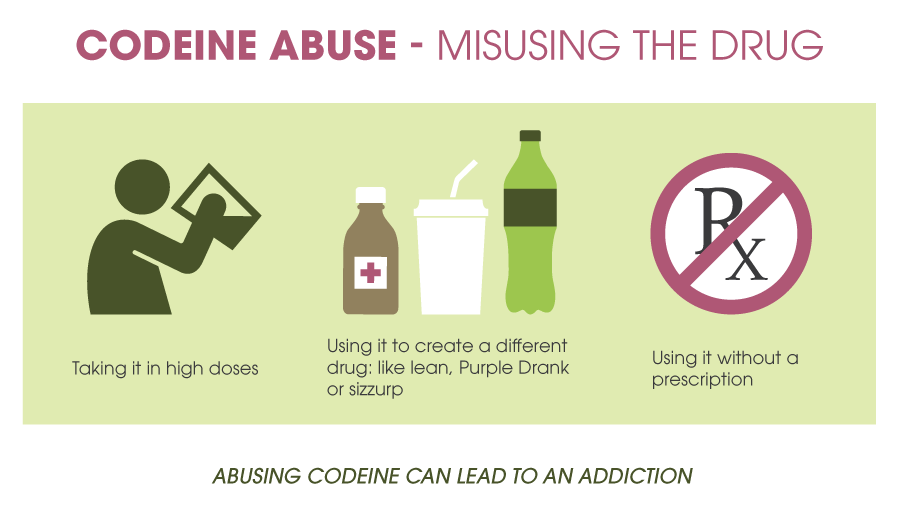 CODEINE ABUSE - MISUSING THE DRUG

Taking it in high doses

Using it to create a different drug: like lean, Purple Drank or sizzurp

Rx

Using it without a prescription

ABUSING CODEINE CAN LEAD TO AN ADDICTION