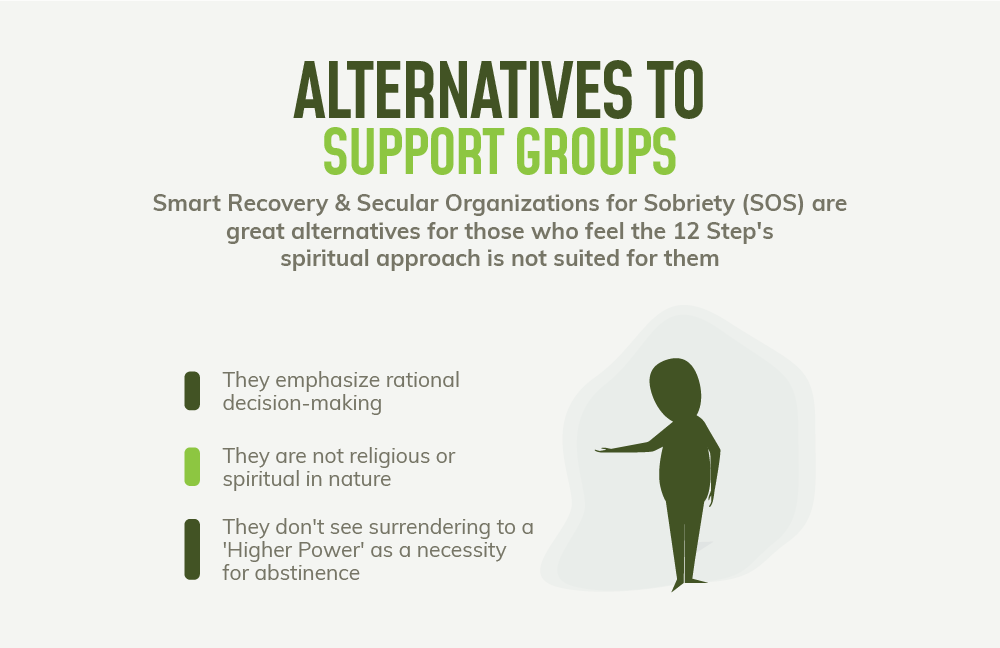 ALTERNATIVES TO SUPPORT GROUPS

Smart Recovery & Secular Organizations for Sobriety (SOS) are great alternatives for those who feel the 12 Step's spiritual approach is not suited for them

They emphasize rational decision-making

They are not religious or spiritual in nature

They don't see surrendering to a 'Higher Power' as a necessity for abstinence