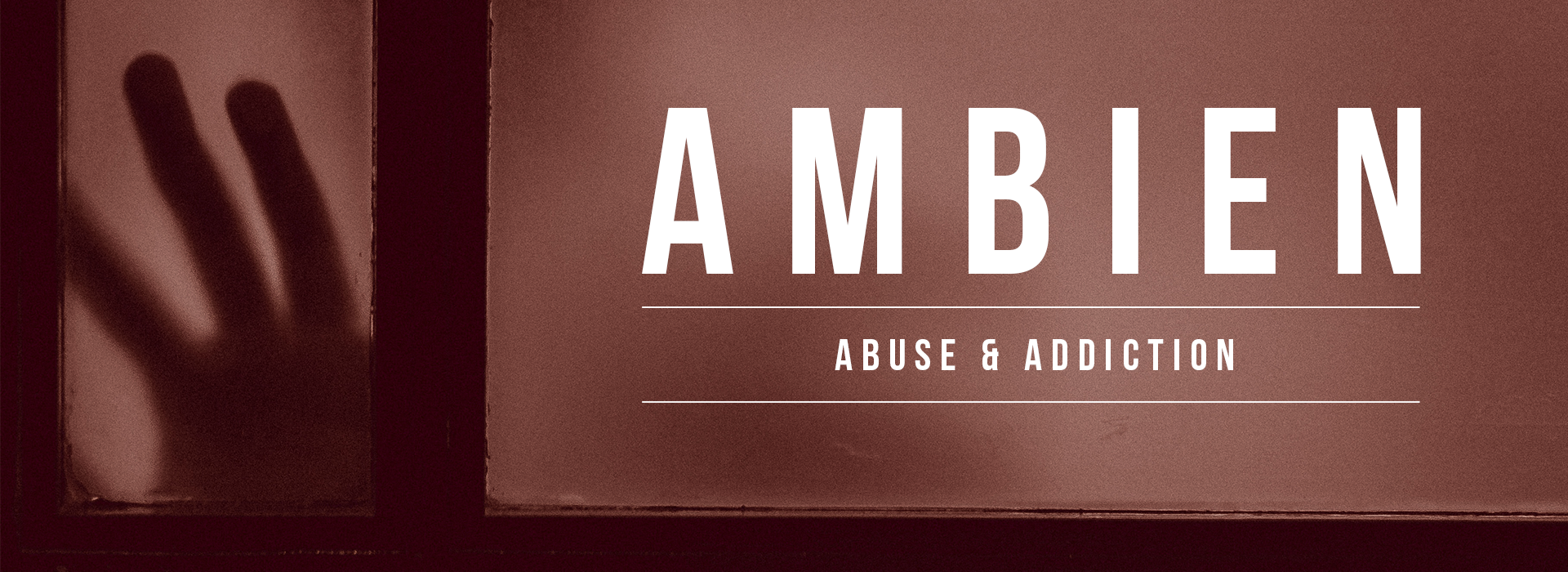 AMBIEN

ABUSE & ADDICTION