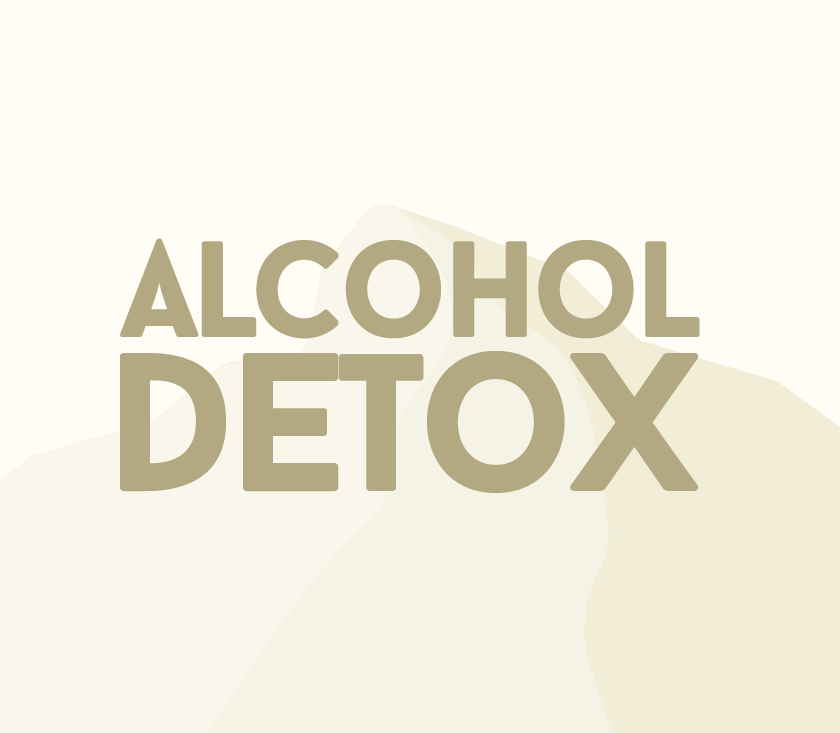 ALCOHOL
DETOX