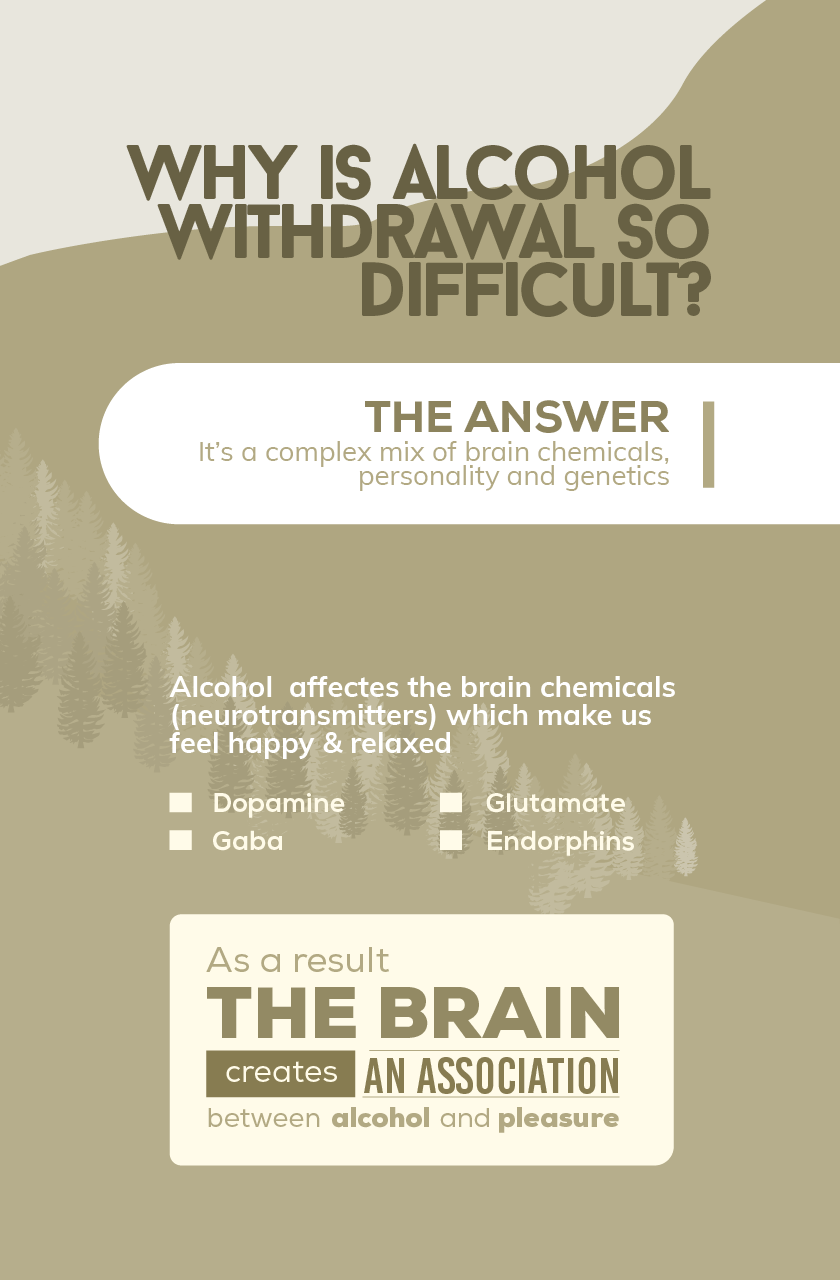 WHY IS ALCOHOL WITHDRAWAL SO DIFFICULT?

THE ANSWER
It's a complex mix of brain chemicals, personality and genetics

Alcohol affectes the brain chemicals (neurotransmitters) which make us feel happy & relaxed

Dopamine
Gaba
Glutamate
Endorphins

As a result
THE BRAIN
creates AN ASSOCIATION
between alcohol and pleasure