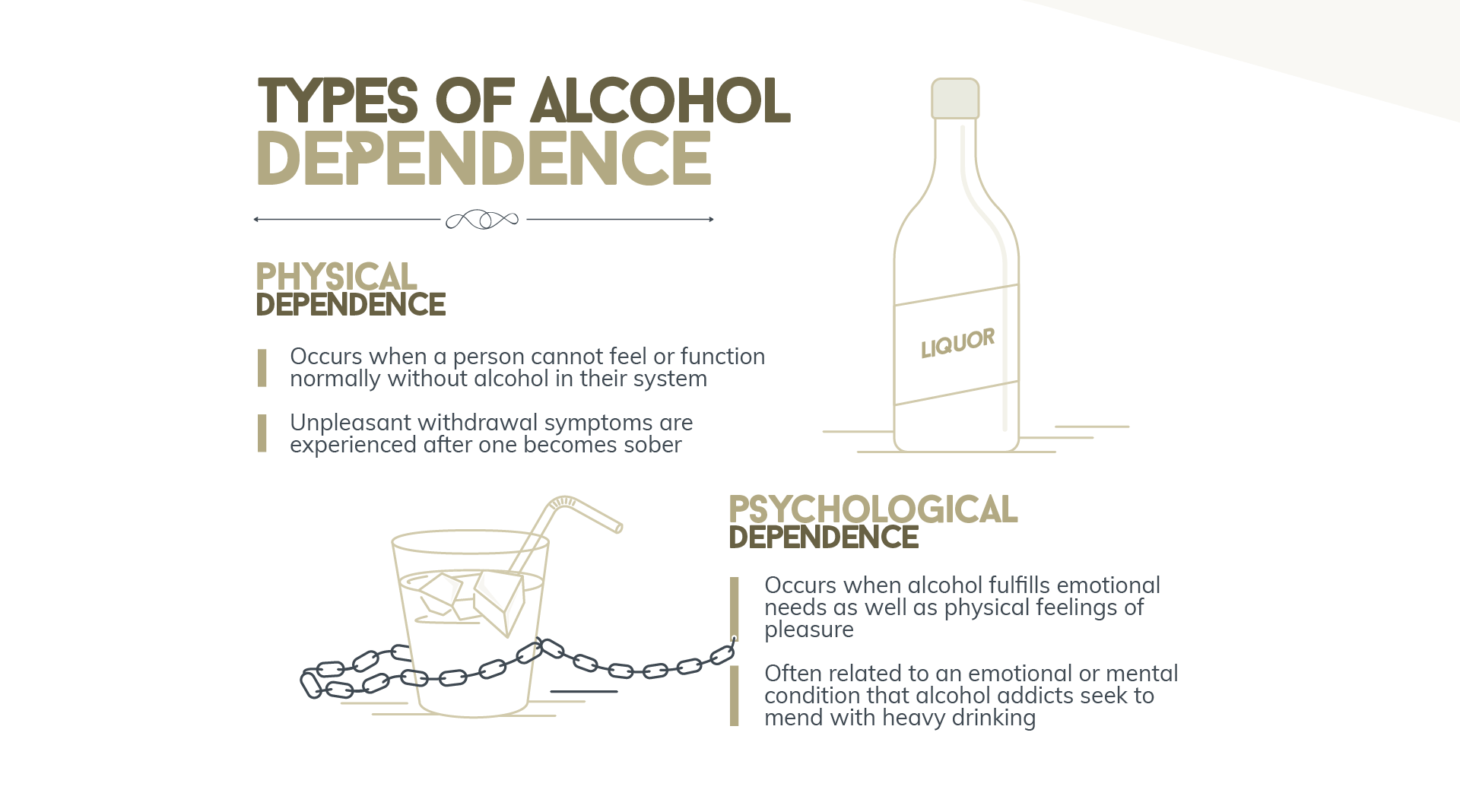 TYPES OF ALCOHOL DEPENDENCE

PHYSICAL DEPENDENCE

Occurs when a person cannot feel or function normally without alcohol in their system

Unpleasant withdrawal symptoms are experienced after one becomes sober

LIQUOR

PSYCHOLOGICAL DEPENDENCE

Occurs when alcohol fulfills emotional needs as well as physical feelings of pleasure

Often related to an emotional or mental condition that alcohol addicts seek to mend with heavy drinking